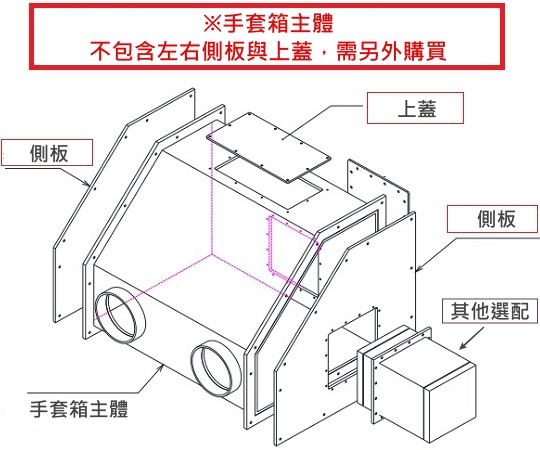 ※手套箱主體
不包含左右側板與上蓋，需另外購買

上蓋

側板

側板

其他選配

手套箱主體